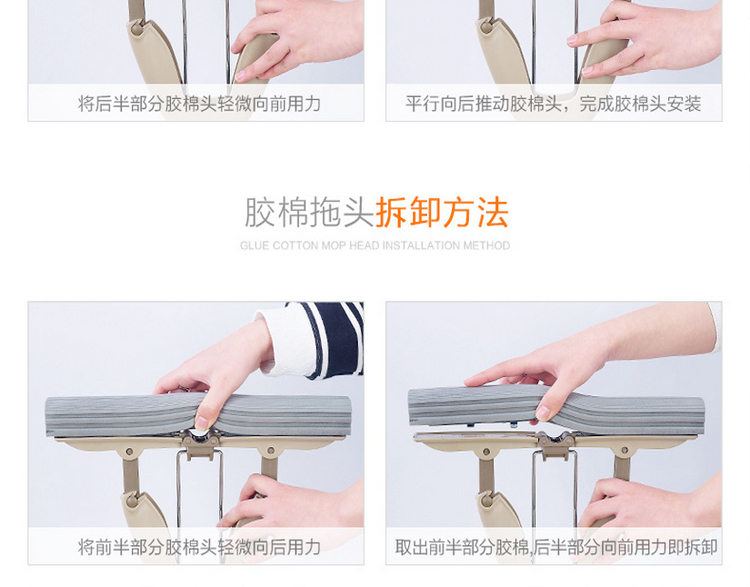 将后半部分胶棉头轻微向前用力

平行向后推动胶棉头，完成胶棉头安装

胶棉拖头拆卸方法

GLUE COTTON MOP HEAD INSTALLATION METHOD

将前半部分胶棉头轻微向后用力

取出前半部分胶棉,后半部分向前用力即拆卸