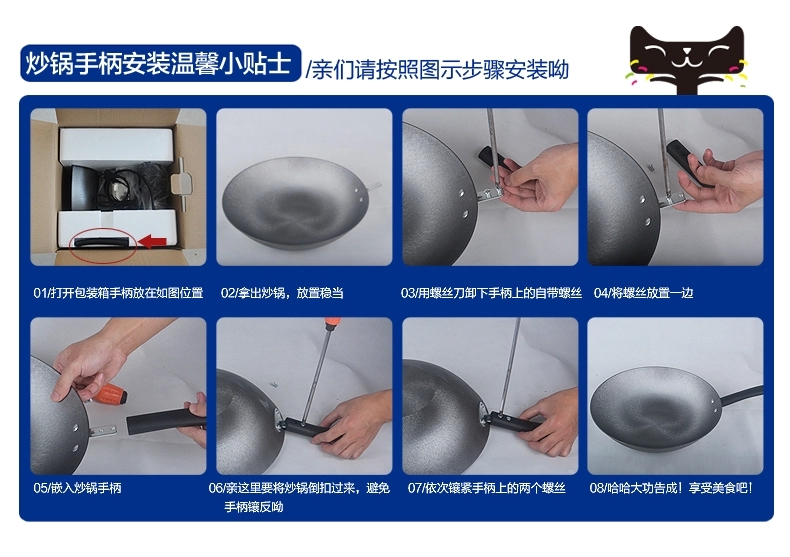 炒锅手柄安装温馨小贴士 /亲们请按照图示步骤安装呦

01/打开包装箱手柄放在如图位置

02/拿出炒锅，放置稳当

03/用螺丝刀卸下手柄上的自带螺丝

04/将螺丝放置一边

05/嵌入炒锅手柄

06/亲这里要将炒锅倒扣过来，避免手柄镶反呦

07/依次镶紧手柄上的两个螺丝

08/哈哈大功告成！享受美食吧！