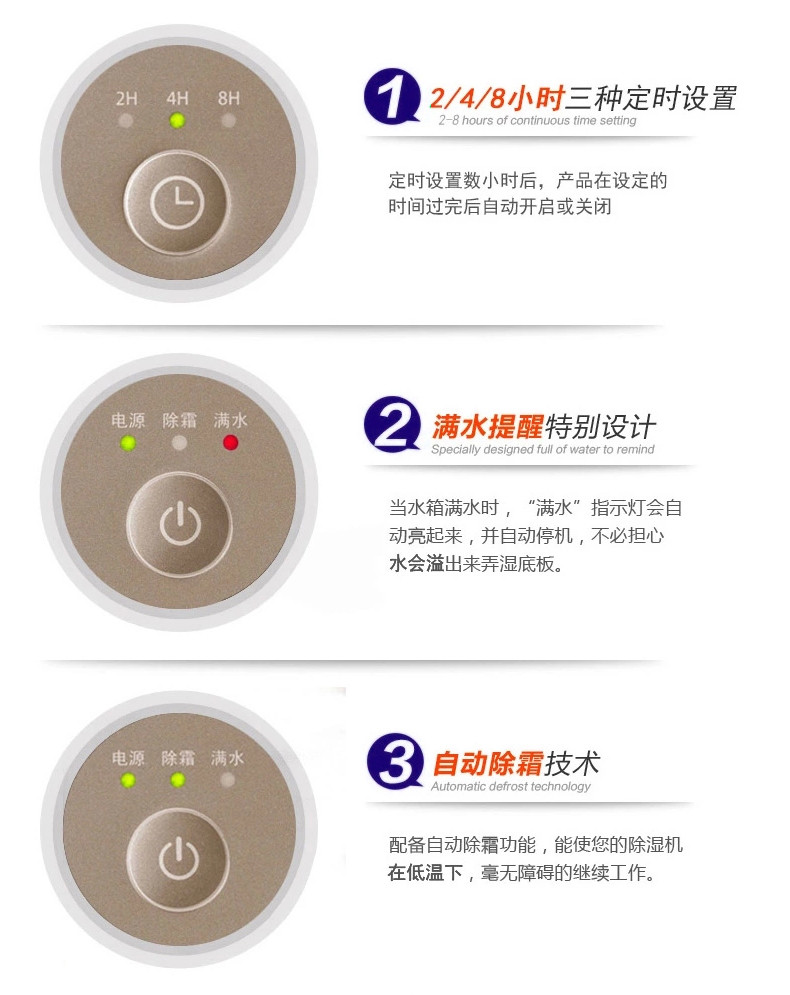 2H 4H 8H

1 2/4/8小时三种定时设置
2-8 hours of continuous time setting

定时设置数小时后，产品在设定的时间过完后自动开启或关闭

电源 除霜 满水

2 满水提醒特别设计
Specially designed full of water to remind

当水箱满水时，“满水”指示灯会自动亮起来，并自动停机，不必担心水会溢出来弄湿底板。

电源 除霜 满水

3 自动除霜技术
Automatic defrost technology

配备自动除霜功能，能使您的除湿机在低温下，毫无障碍的继续工作。