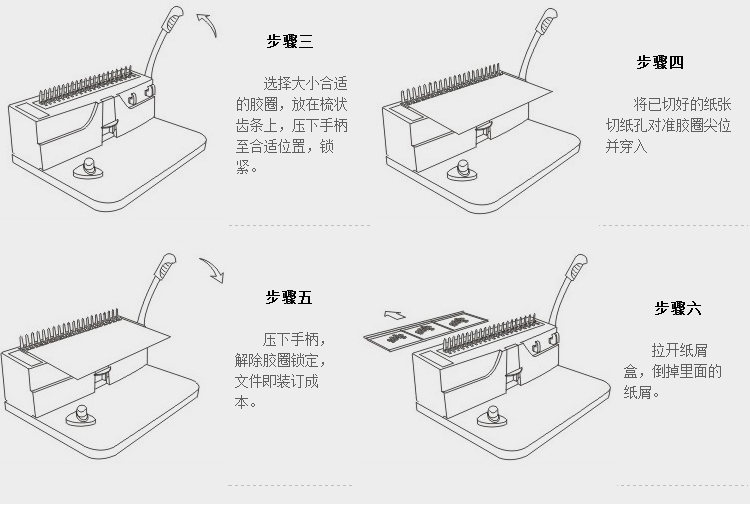 步骤三

选择大小合适的胶圈，放在梳状齿条上，压下手柄至合适位置，锁紧。

步骤四

将已切好的纸张切纸孔对准胶圈尖位并穿入

步骤五

压下手柄，解除胶圈锁定，文件即装订成本。

步骤六

拉开纸屑盒，倒掉里面的纸屑。