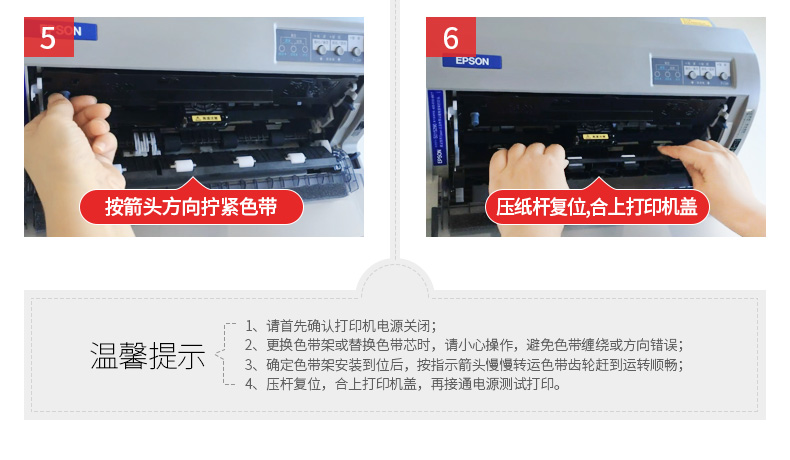 5

EPSON

按箭头方向拧紧色带

6

EPSON

压纸杆复位,合上打印机盖

温馨提示

1、请首先确认打印机电源关闭；
2、更换色带架或替换色带芯时，请小心操作，避免色带缠绕或方向错误；
3、确定色带架安装到位后，按指示箭头慢慢转运色带齿轮赶到运转顺畅；
4、压杆复位，合上打印机盖，再接通电源测试打印。